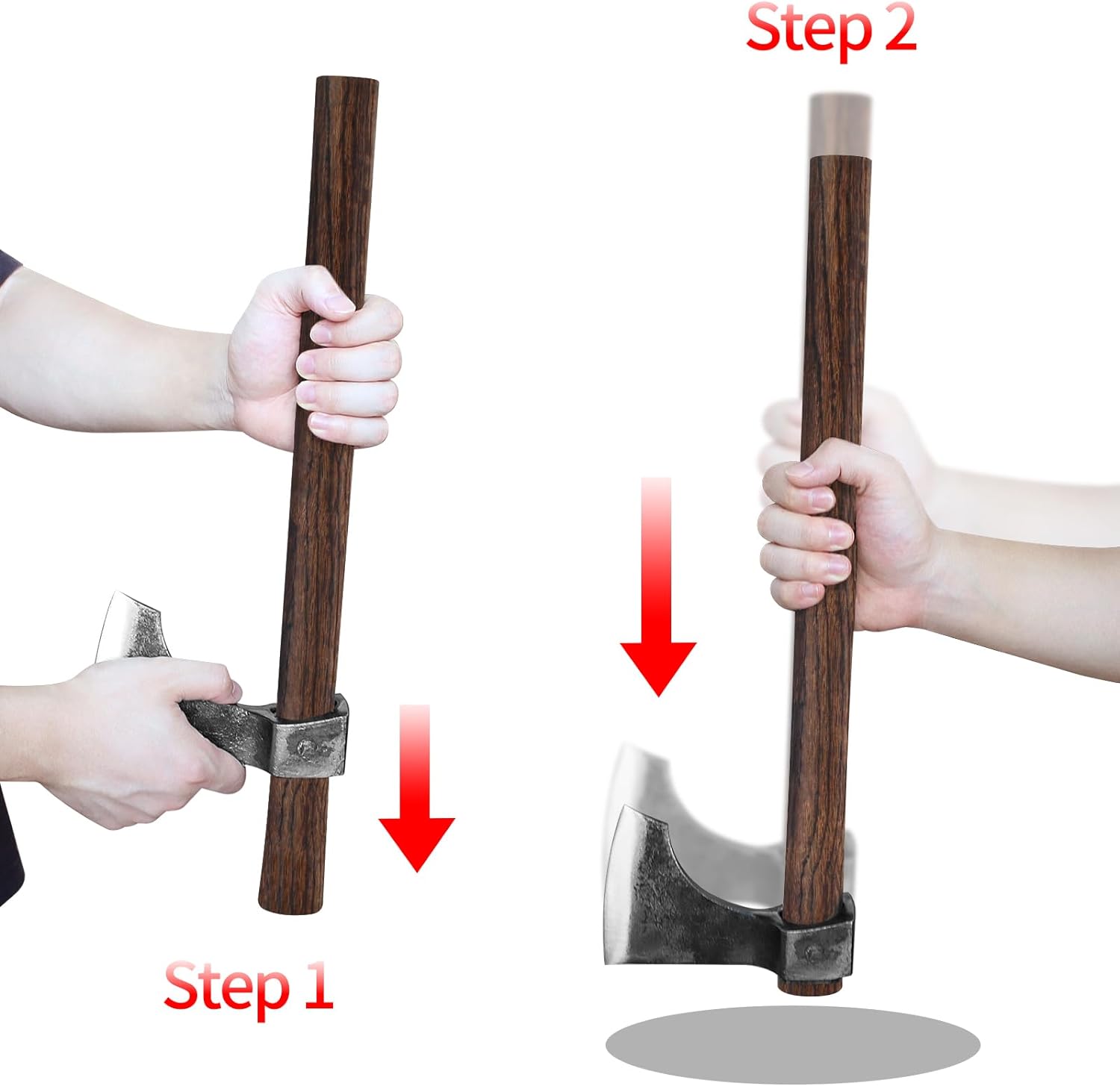 Step 2

Step 1